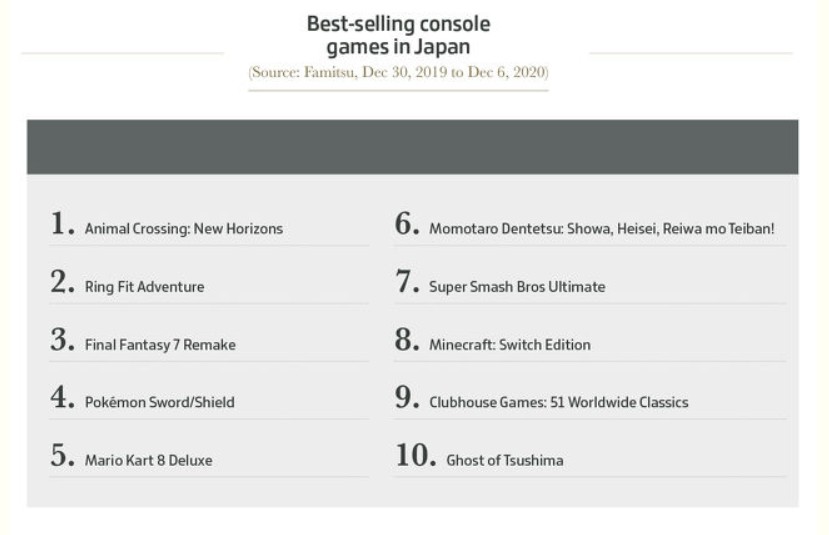 Best-selling console games in Japan

(Source: Famitsu, Dec 30, 2019 to Dec 6, 2020)

1. Animal Crossing: New Horizons

2. Ring Fit Adventure

3. Final Fantasy 7 Remake

4. Pokémon Sword/Shield

5. Mario Kart 8 Deluxe

6. Momotaro Dentetsu: Showa, Heisei, Reiwa mo Teiban!

7. Super Smash Bros Ultimate

8. Minecraft: Switch Edition

9. Clubhouse Games: 51 Worldwide Classics

10. Ghost of Tsushima